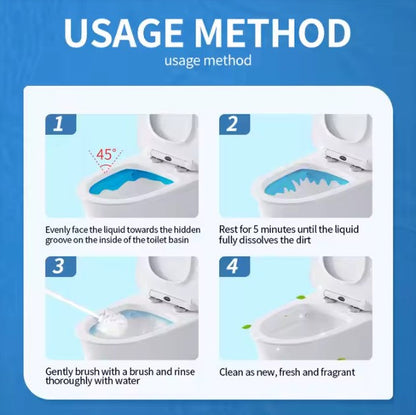 USAGE METHOD
usage method

1

45°

Evenly face the liquid towards the hidden groove on the inside of the toilet basin

2

Rest for 5 minutes until the liquid fully dissolves the dirt

3

Gently brush with a brush and rinse thoroughly with water

4

Clean as new, fresh and fragrant