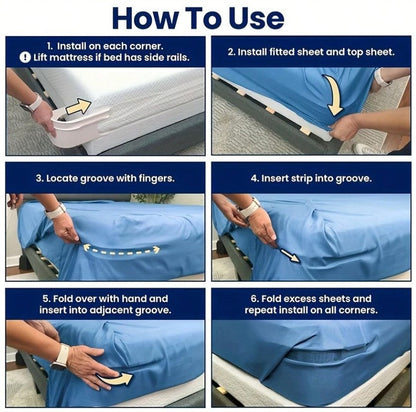 How To Use

1. Install on each corner.
! Lift mattress if bed has side rails.

2. Install fitted sheet and top sheet.

3. Locate groove with fingers.

4. Insert strip into groove.

5. Fold over with hand and insert into adjacent groove.

6. Fold excess sheets and repeat install on all corners.