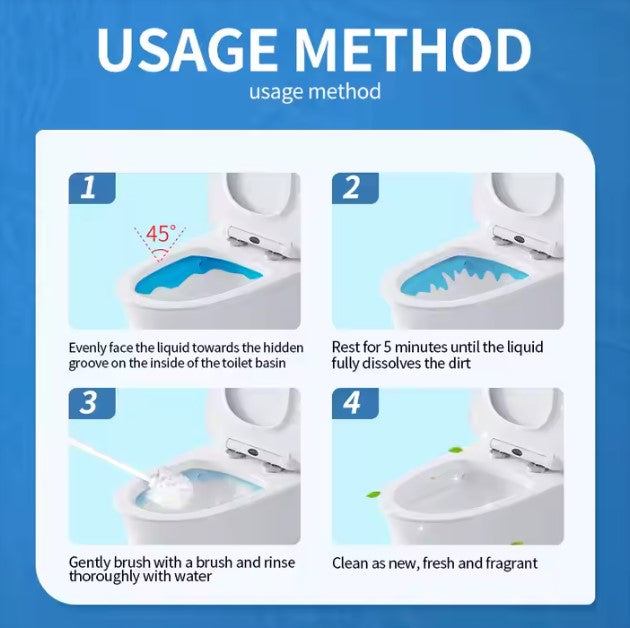 USAGE METHOD
usage method

1

45°

Evenly face the liquid towards the hidden groove on the inside of the toilet basin

2

Rest for 5 minutes until the liquid fully dissolves the dirt

3

Gently brush with a brush and rinse thoroughly with water

4

Clean as new, fresh and fragrant