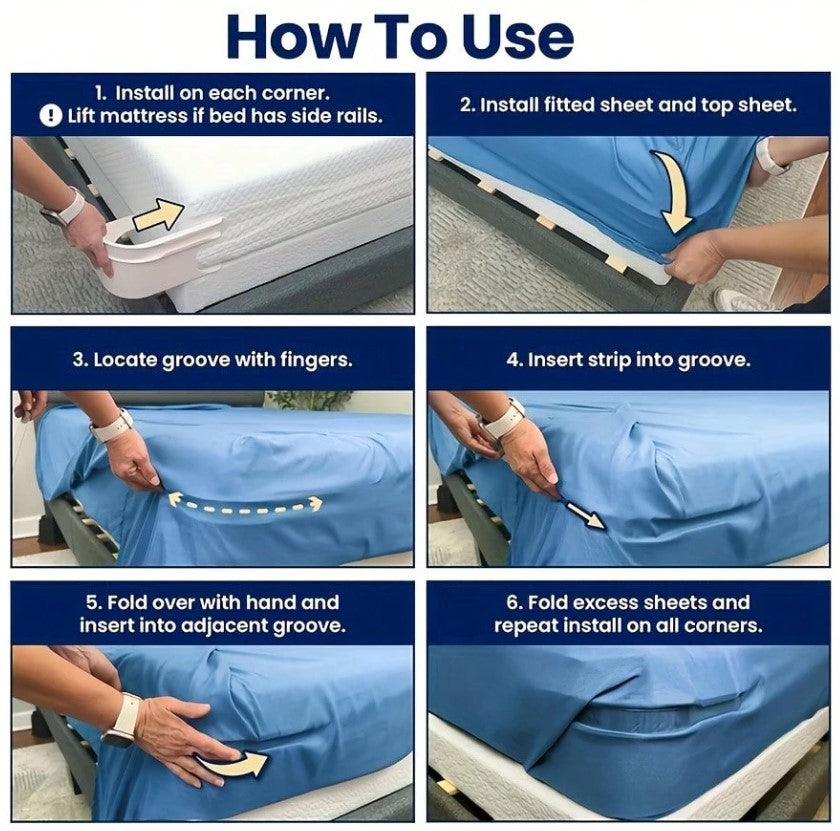 How To Use

1. Install on each corner.
! Lift mattress if bed has side rails.

2. Install fitted sheet and top sheet.

3. Locate groove with fingers.

4. Insert strip into groove.

5. Fold over with hand and insert into adjacent groove.

6. Fold excess sheets and repeat install on all corners.